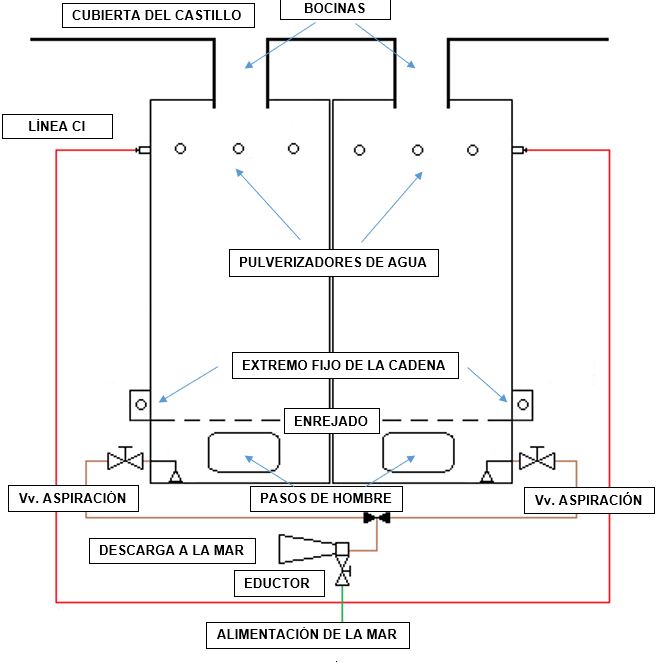 CUBIERTA DEL CASTILLO

BOCINAS

LÍNEA CI

PULVERIZADORES DE AGUA

EXTREMO FIJO DE LA CADENA

ENREJADO

Vv. ASPIRACIÓN

PASOS DE HOMBRE

Vv. ASPIRACIÓN

DESCARGA A LA MAR

EDUCTOR

ALIMENTACIÓN DE LA MAR