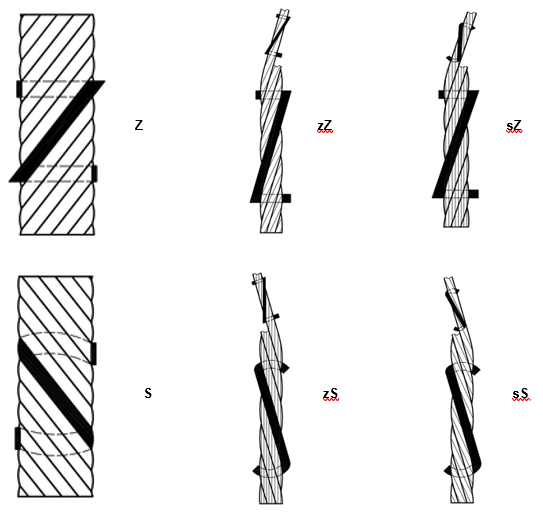 Z

zZ

sZ

S

zS

sS