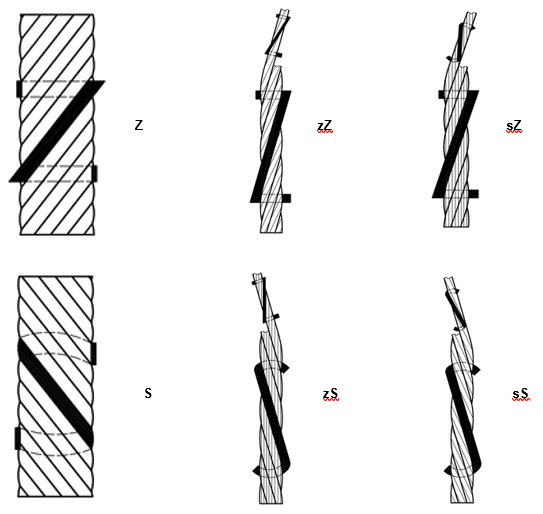 Z

zZ

sZ

S

zS

sS