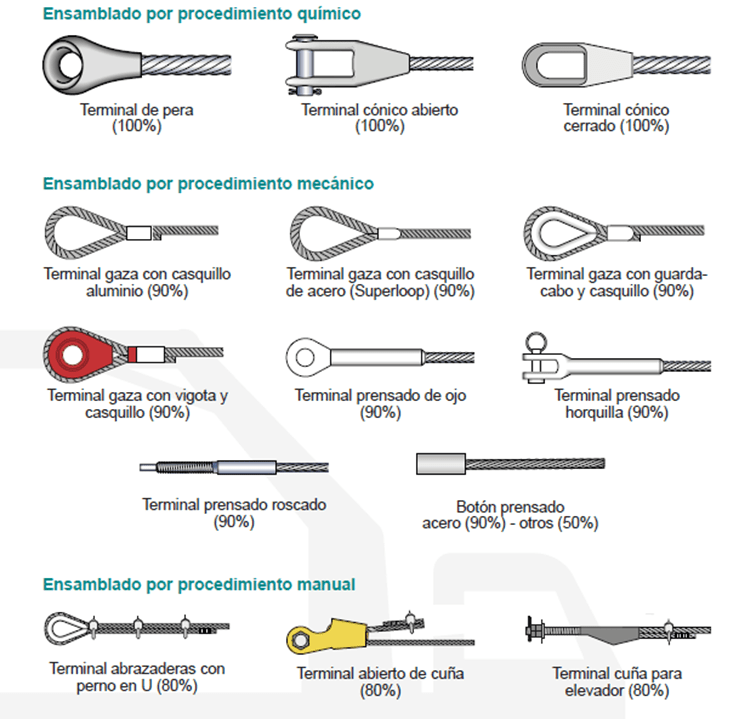 Ensamblado por procedimiento químico

Terminal de pera (100%)

Terminal cónico abierto (100%)

Terminal cónico cerrado (100%)

Ensamblado por procedimiento mecánico

Terminal gaza con casquillo aluminio (90%)

Terminal gaza con casquillo de acero (Superloop) (90%)

Terminal gaza con guardacabo y casquillo (90%)

Terminal gaza con vigota y casquillo (90%)

Terminal prensado de ojo (90%)

Terminal prensado horquilla (90%)

Terminal prensado roscado (90%)

Botón prensado acero (90%) - otros (50%)

Ensamblado por procedimiento manual

Terminal abrazaderas con perno en U (80%)

Terminal abierto de cuña (80%)

Terminal cuña para elevador (80%)