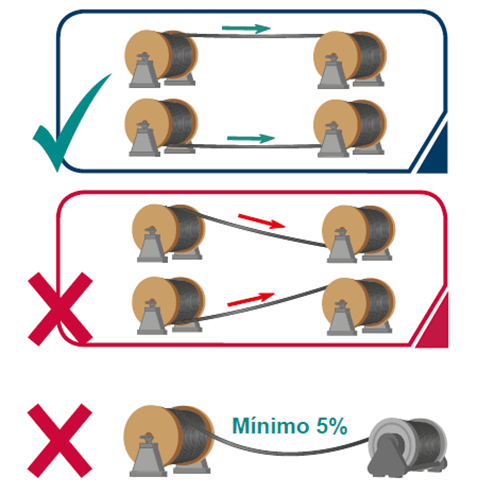 Mínimo 5%