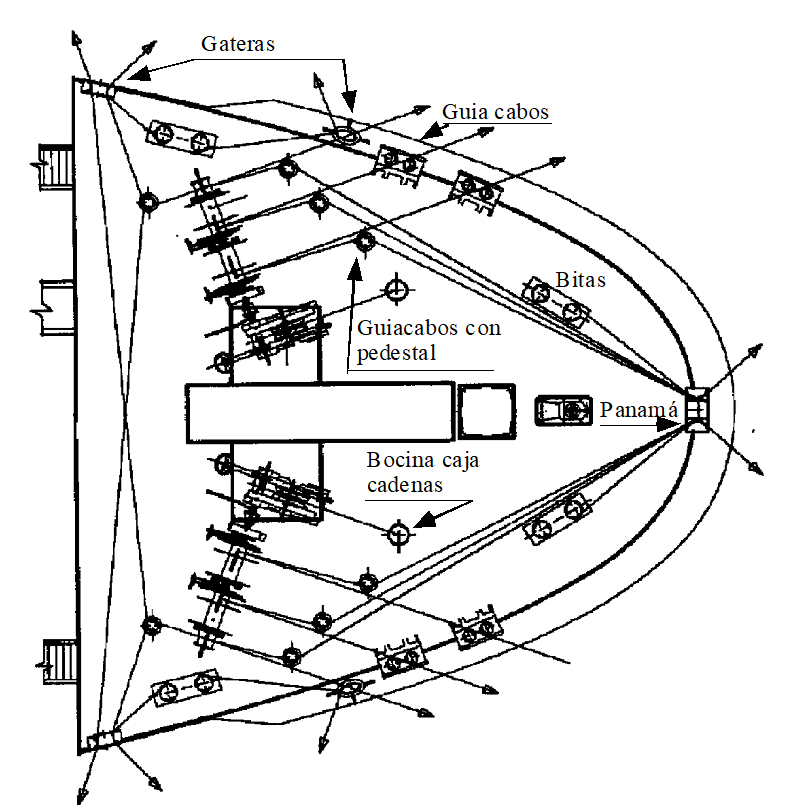 Gateras

Guia cabos

Bitas

Guiacabos con pedestal

Panamá

Bocina caja cadenas