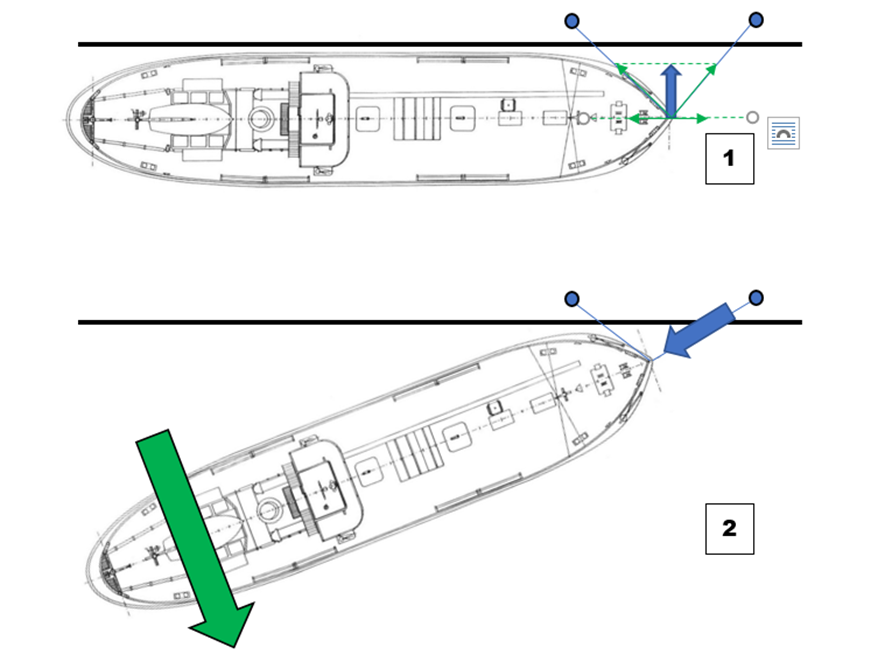 1

2