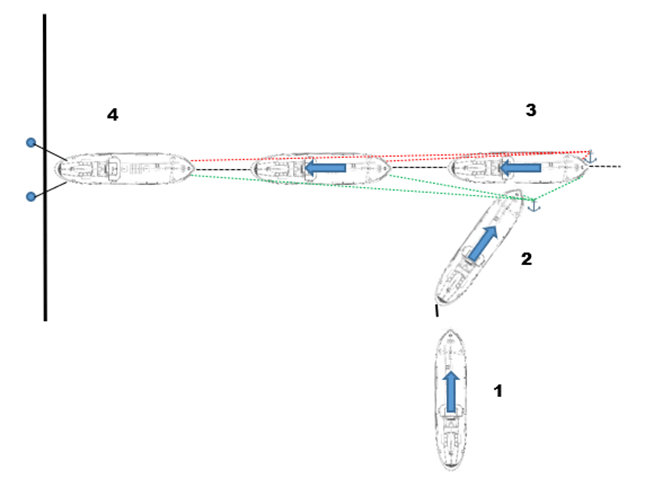 4

3

2

1